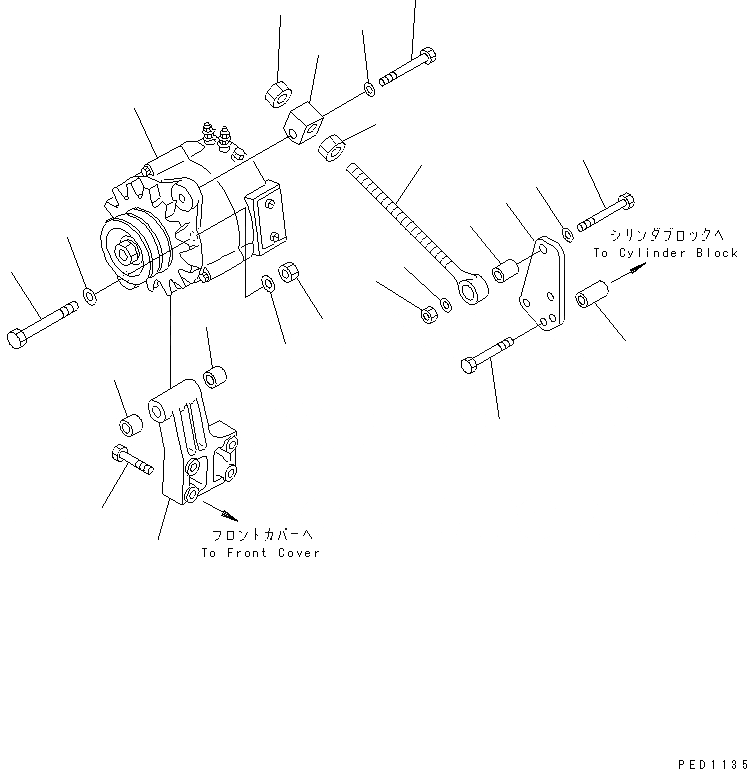 シリンダブロックへ
To Cylinder Block

フロントカバーへ
To Front Cover

PED1135