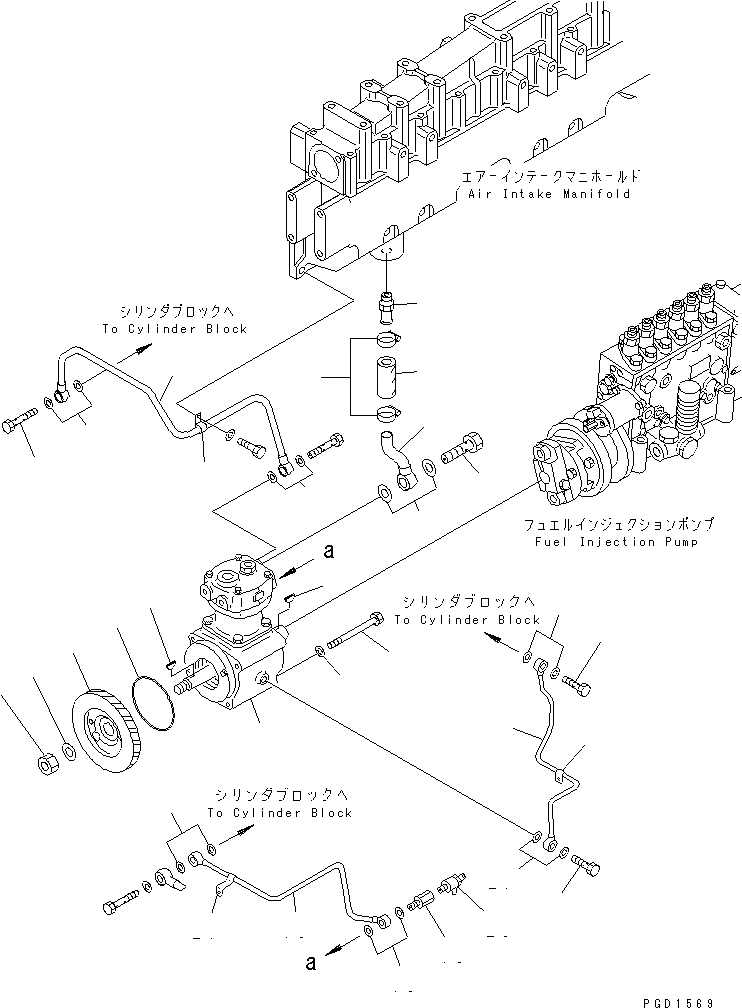 エアーインテークマニホールド
Air Intake Manifold

シリンダブロックへ
To Cylinder Block

フュエルインジェクションポンプ
Fuel Injection Pump

a

シリンダブロックへ
To Cylinder Block

シリンダブロックへ
To Cylinder Block

a

PGD1569