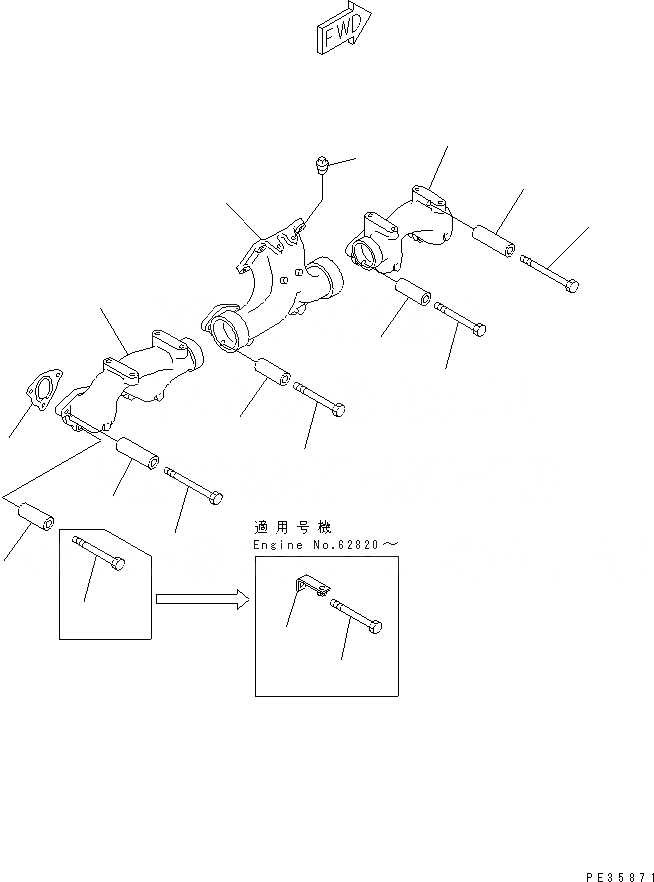 FWD

適用号機
Engine No.62820～

PE35871