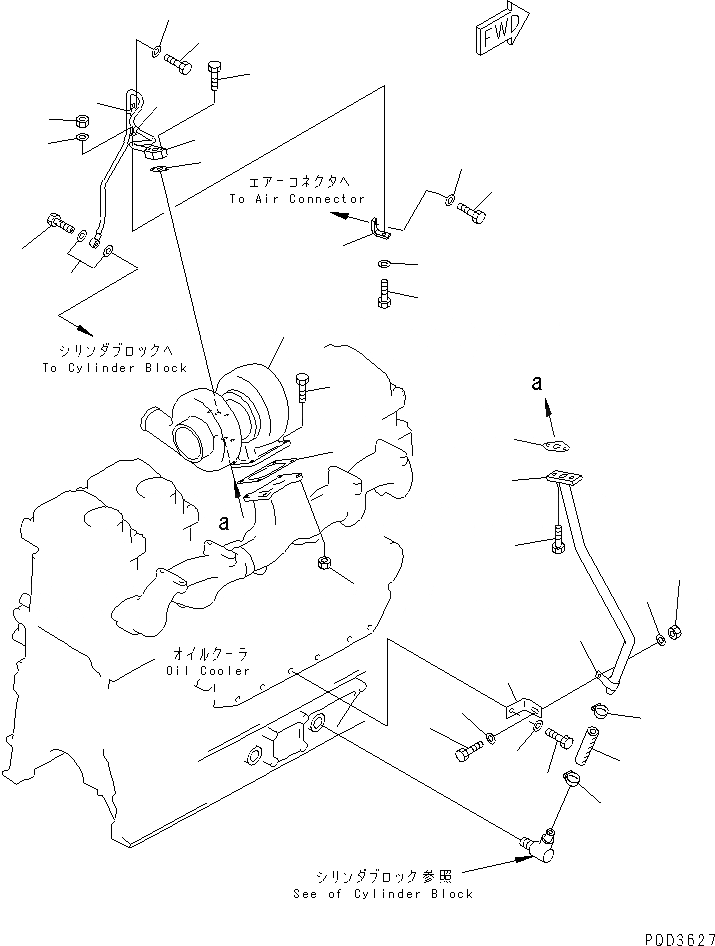 FWD

エアーコネクタへ
To Air Connector

シリンダブロックへ
To Cylinder Block

a

a

オイルクーラ
Oil Cooler

シリンダブロック参照
See of Cylinder Block

P0D3627