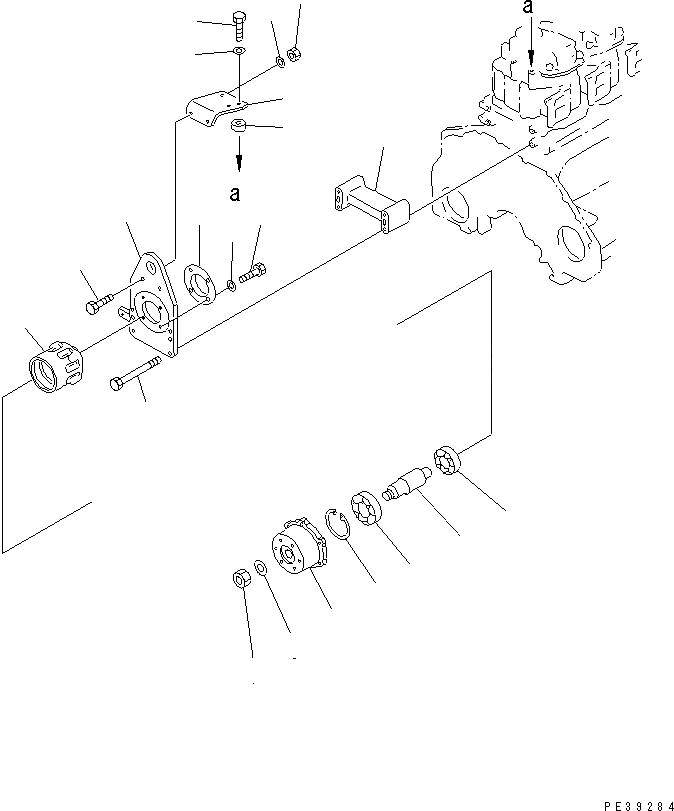 a

a

PE39284