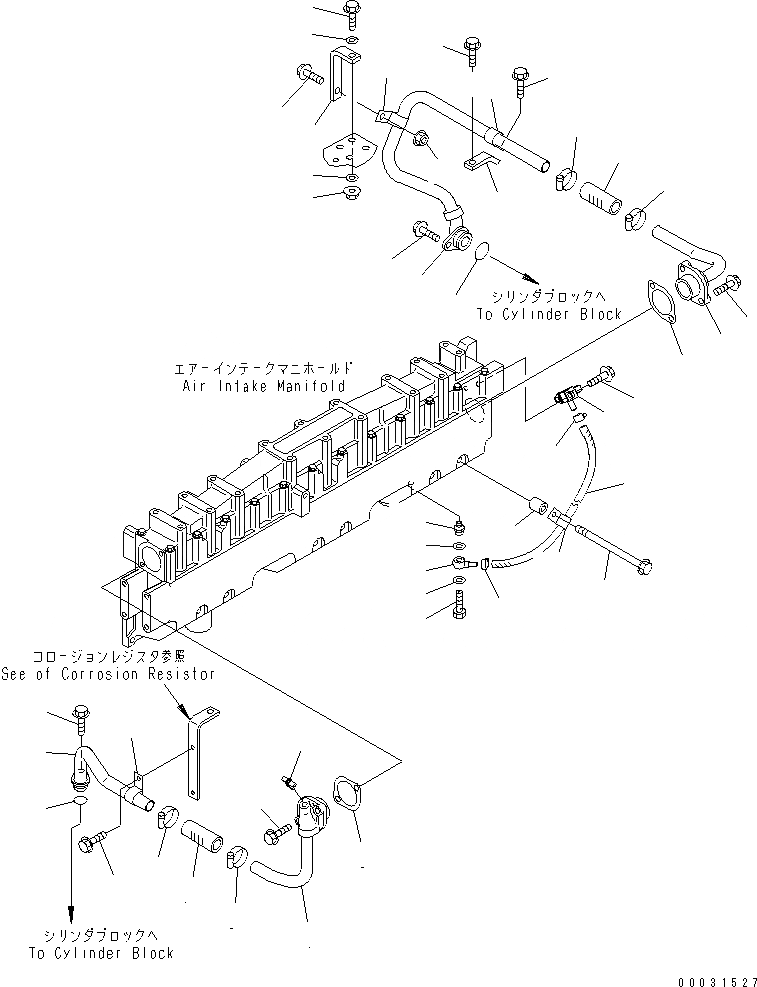 シリンダブロックへ
To Cylinder Block

エアーインテークマニホールド
Air Intake Manifold

コロージョンレジスタ参照
See of Corrosion Resistor

シリンダブロックへ
To Cylinder Block

00031527