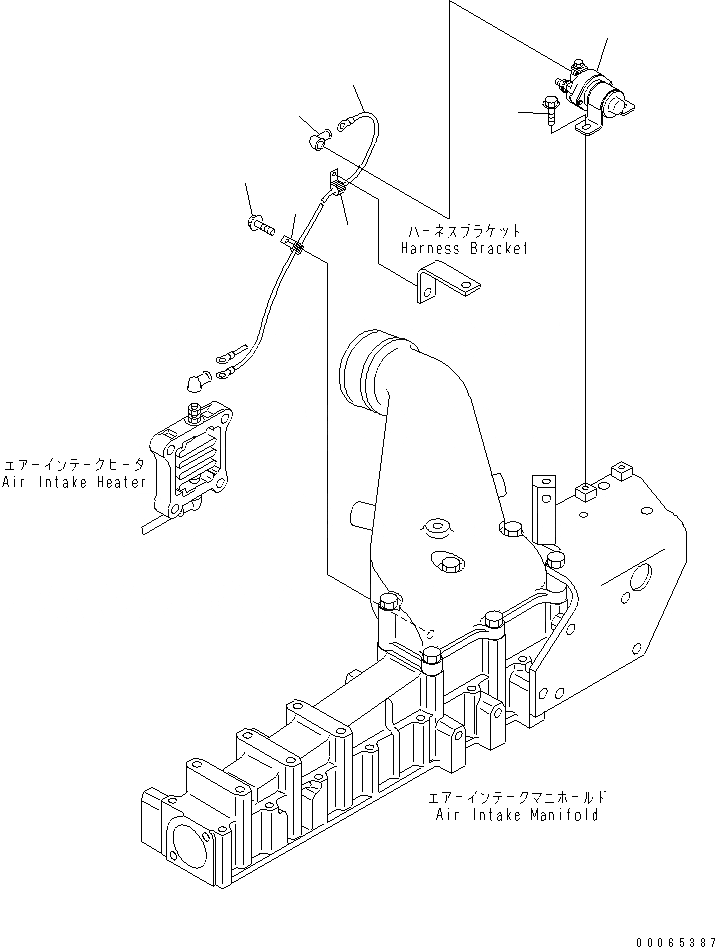 ハーネスブラケット
Harness Bracket

エアーインテークヒータ
Air Intake Heater

エアーインテークマニホールド
Air Intake Manifold

00065387