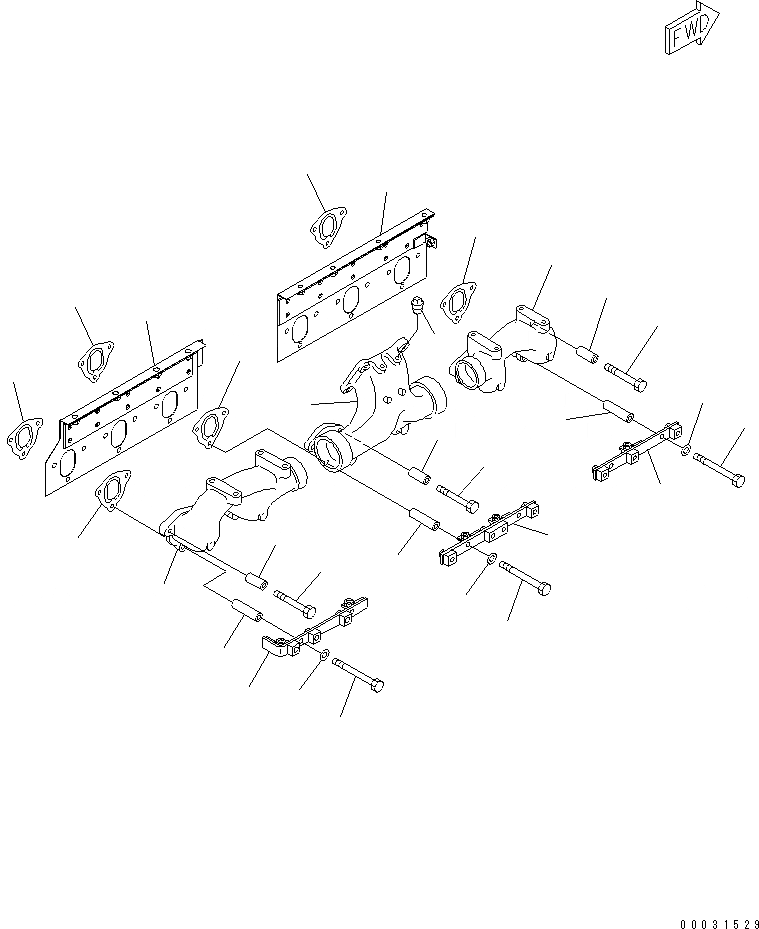 FWD

00031529