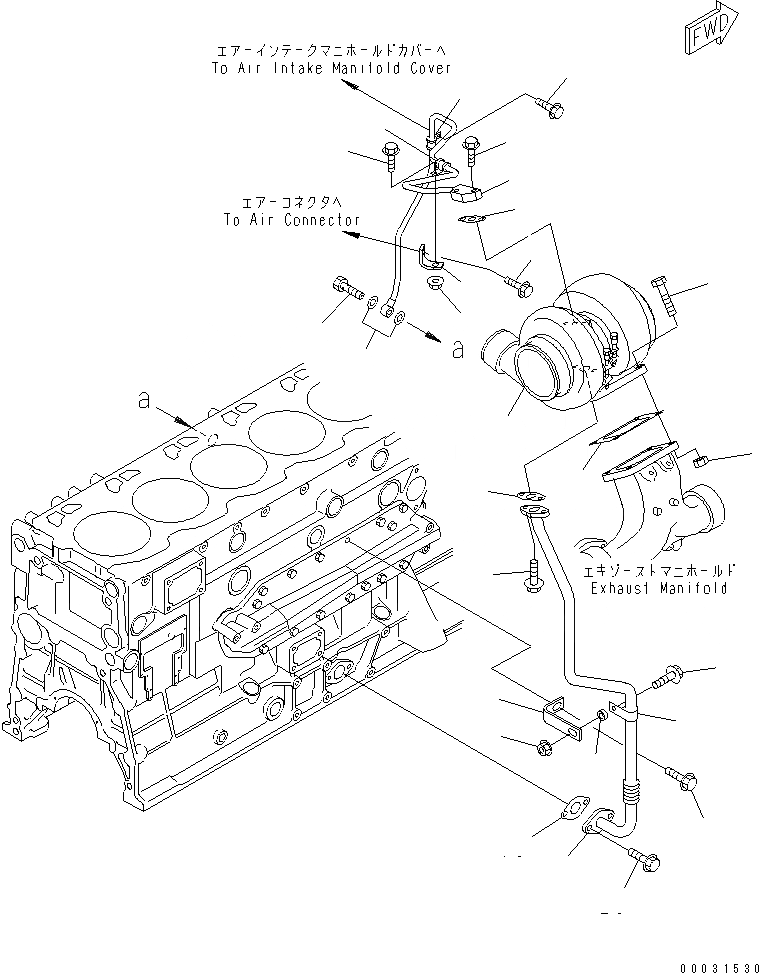 FWD

エアーインテークマニホールドカバーへ
To Air Intake Manifold Cover

エアーコネクタへ
To Air Connector

a

a

エキゾーストマニホールド
Exhaust Manifold

00031530