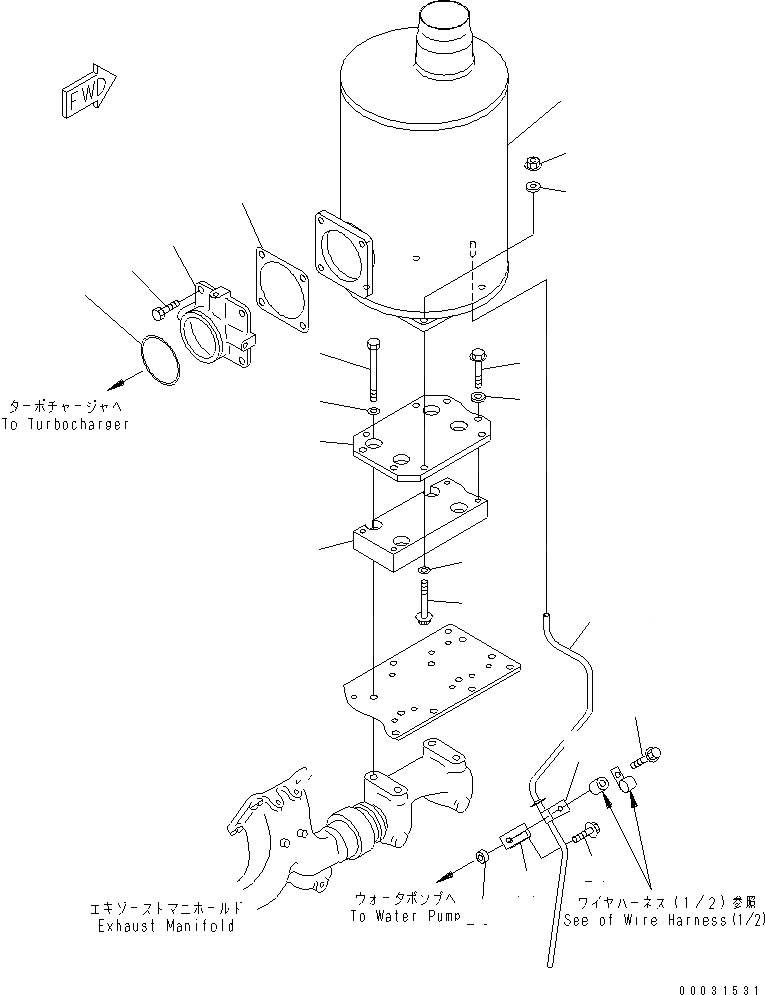 FWD

ターボチャージャへ
To Turbocharger

エキゾーストマニホールド
Exhaust Manifold

ウォータポンプへ
To Water Pump

ワイヤハーネス(1/2)参照
See of Wire Harness(1/2)

00031531