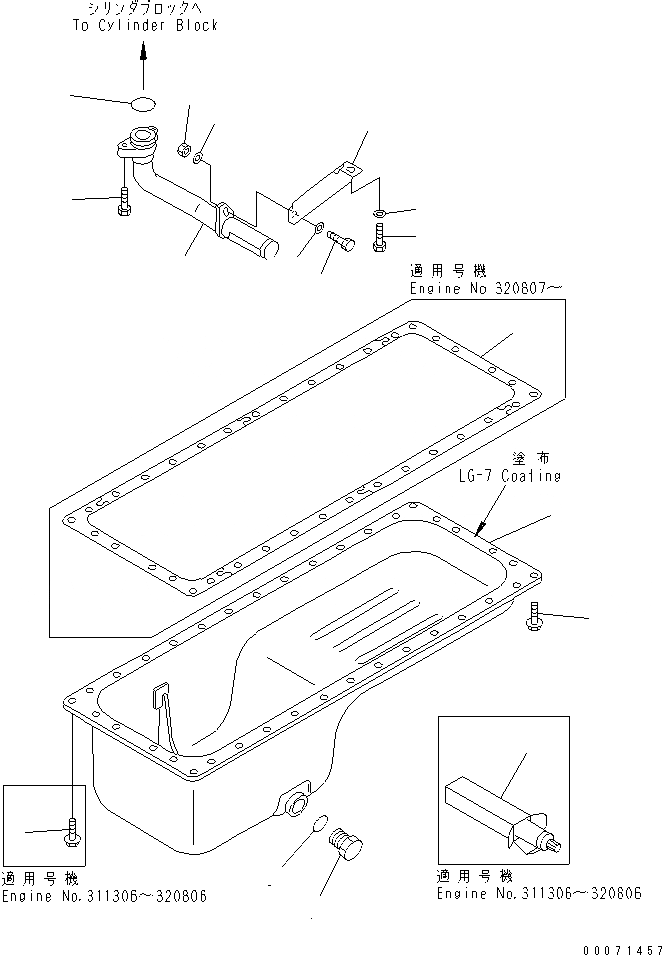 シリンダブロックへ
To Cylinder Block

適用号機
Engine No 320807～

塗布
LG-7 Coating

適用号機
Engine No.311306～320806

適用号機
Engine No.311306～320806

00071457