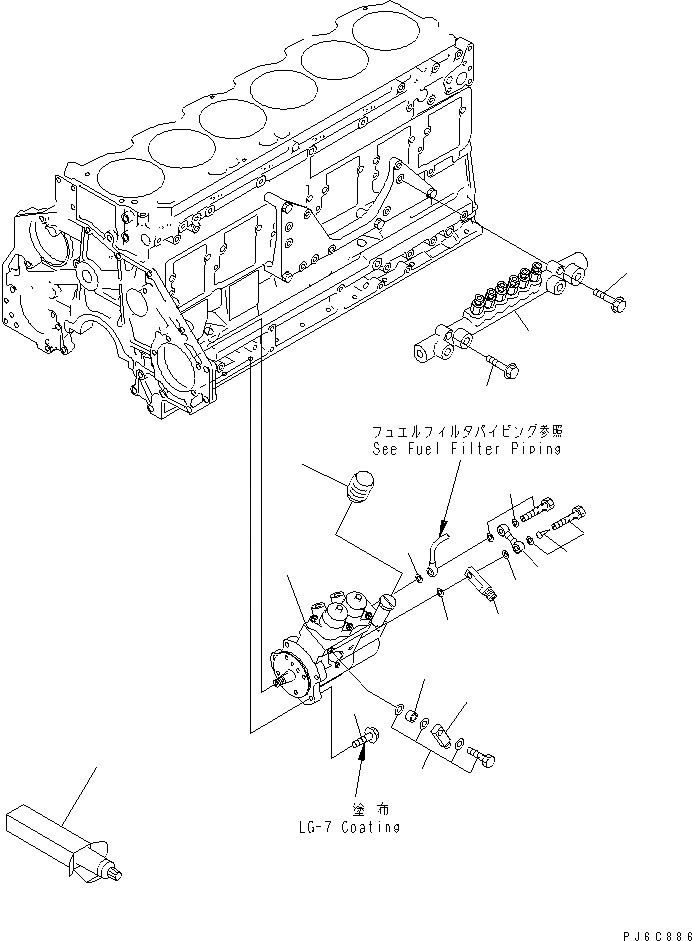 フュエルフィルタパイピング参照
See Fuel Filter Piping

塗布
LG-7 Coating

PJ6C886