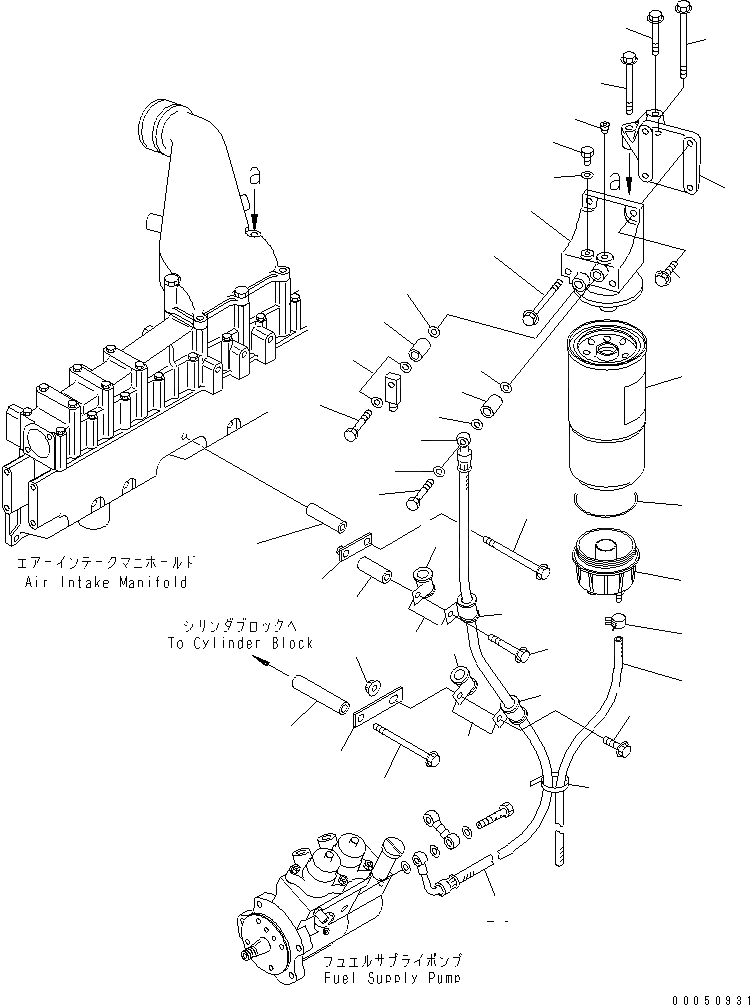 a

a

エアーインテークマニホールド
Air Intake Manifold

シリンダブロックへ
To Cylinder Block

フュエルサプライポンプ
Fuel Supply Pump

00050931