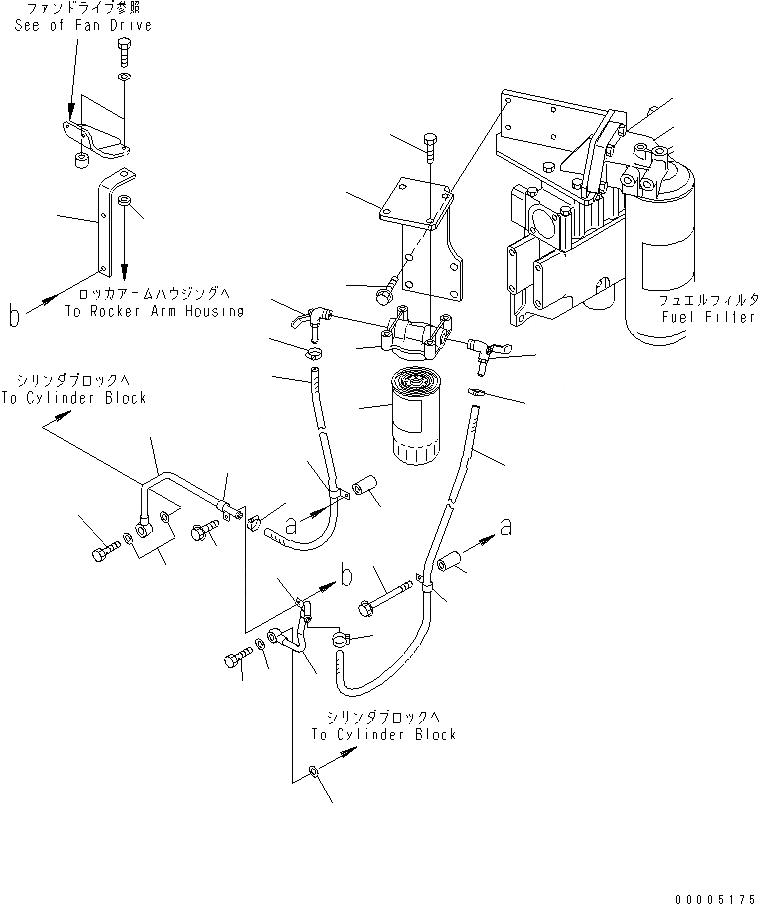 ファンドライブ参照
See of Fan Drive

b
ロッカアームハウジングへ
To Rocker Arm Housing

フュエルフィルタ
Fuel Filter

シリンダブロックへ
To Cylinder Block

a

a

b

シリンダブロックへ
To Cylinder Block

00005175