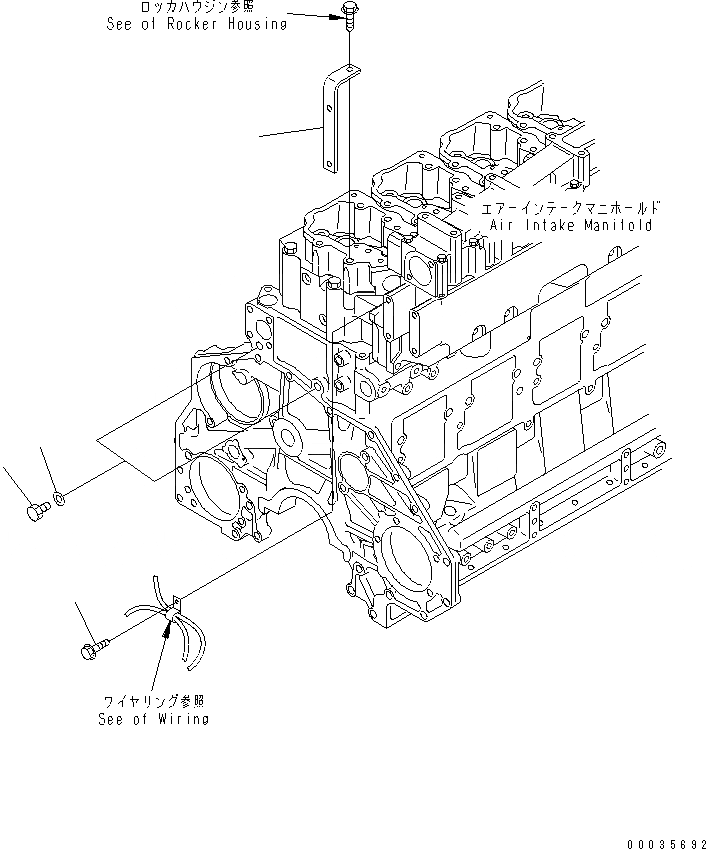 ロッカハウジン参照
See of Rocker Housing

エアーインテークマニホールド
Air Intake Manifold

ワイヤリング参照
See of Wiring

00035692