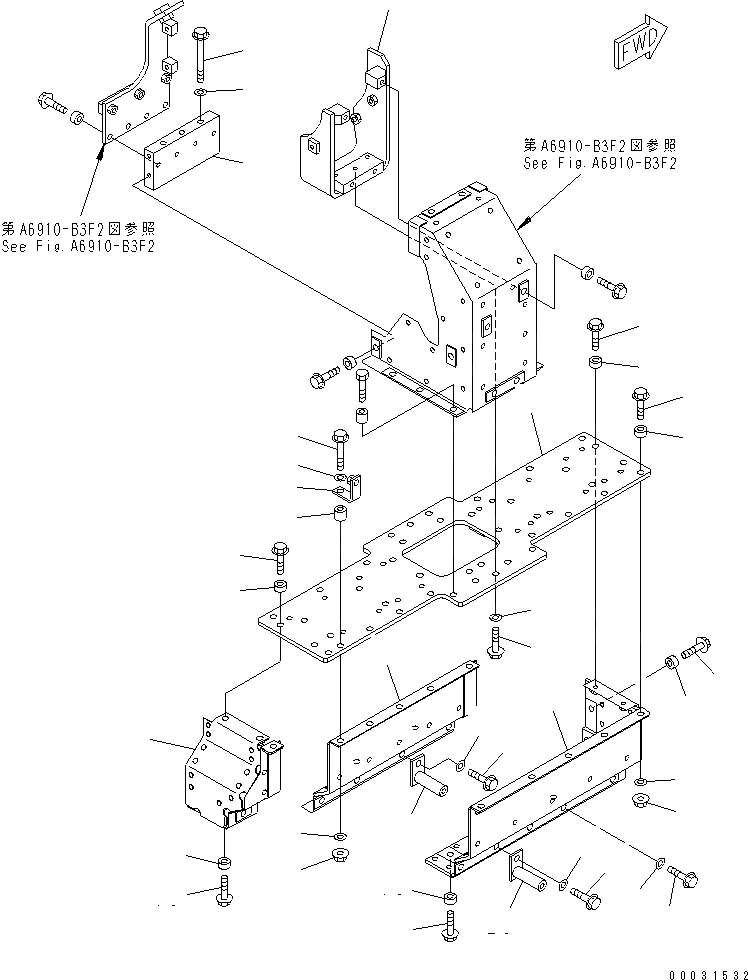 FWD

第A6910-B3F2図参照
See Fig. A6910-B3F2

第A6910-B3F2図参照
See Fig. A6910-B3F2

00031532