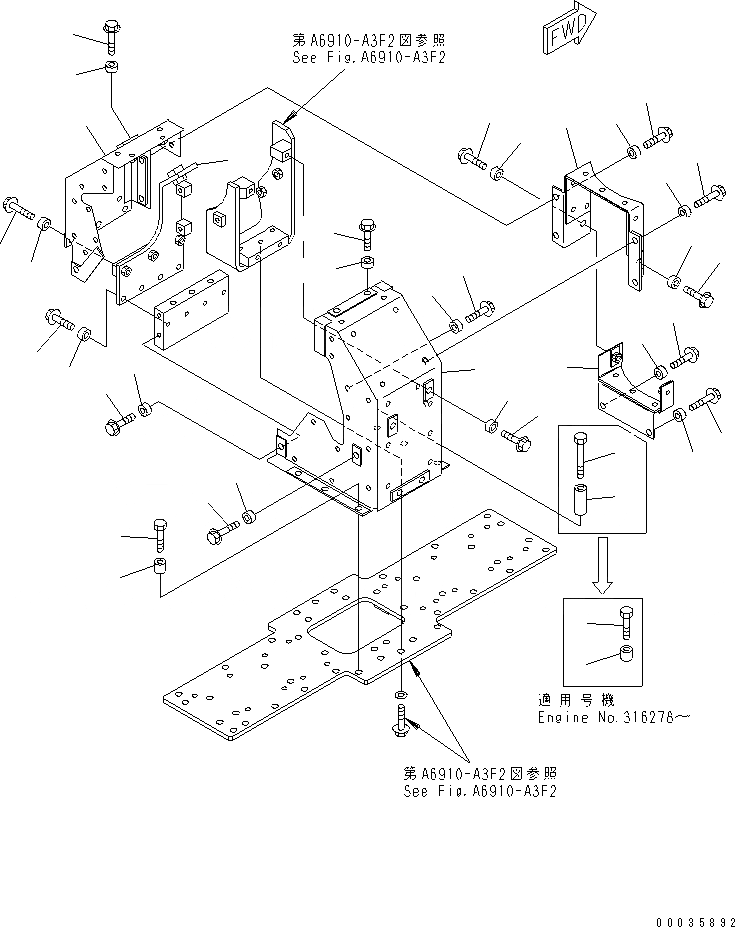 第A6910-A3F2図参照
See Fig.A6910-A3F2

FWD

適用号機
Engine No.316278~

第A6910-A3F2図参照
See Fig.A6910-A3F2

00035892