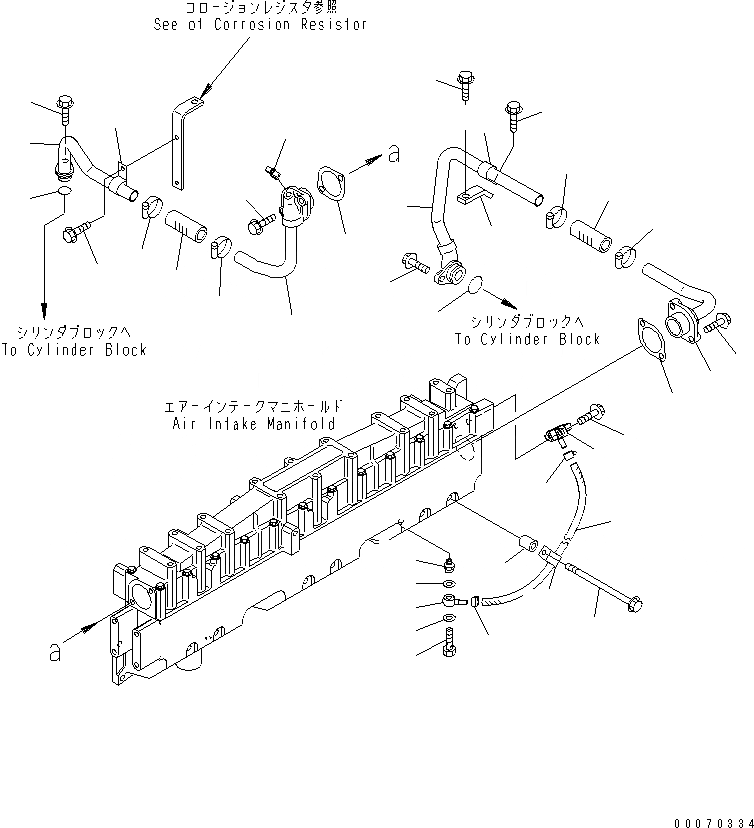 コロージョンレジスタ参照
See of Corrosion Resistor

a

シリンダブロックへ
To Cylinder Block

シリンダブロックへ
To Cylinder Block

エアーインテークマニホールド
Air Intake Manifold

a

00070334