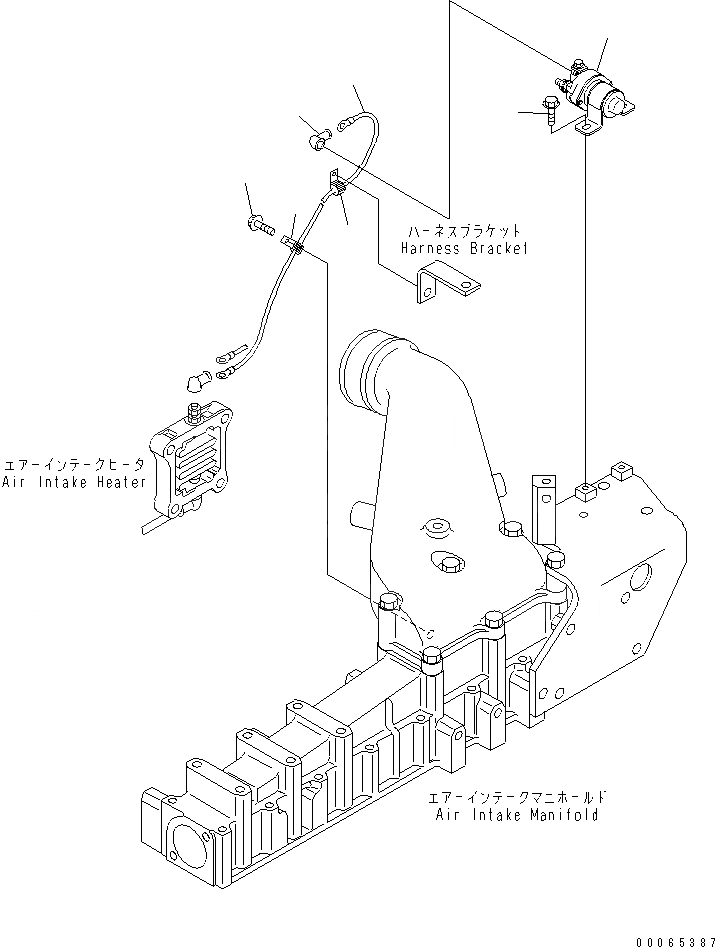 ハーネスブラケット
Harness Bracket

エアーインテークヒータ
Air Intake Heater

エアーインテークマニホールド
Air Intake Manifold

00065387