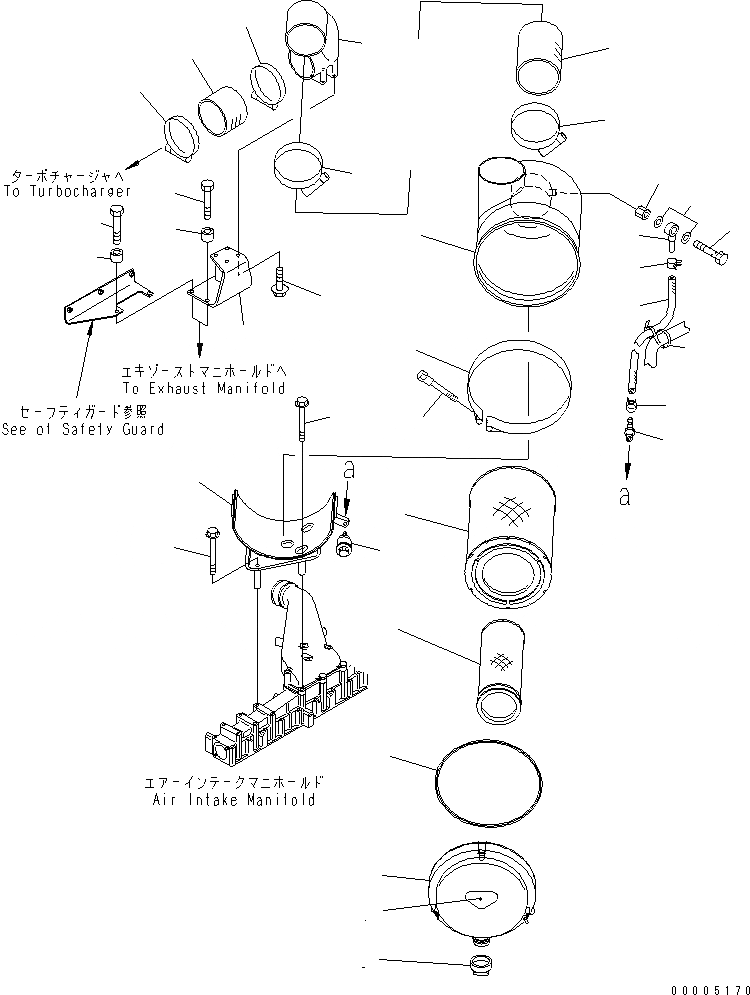 ターボチャージャへ
To Turbocharger

エキゾーストマニホールドへ
To Exhaust Manifold

セーフティガード参照
See of Safety Guard

a

a

エアーインテークマニホールド
Air Intake Manifold

00005170