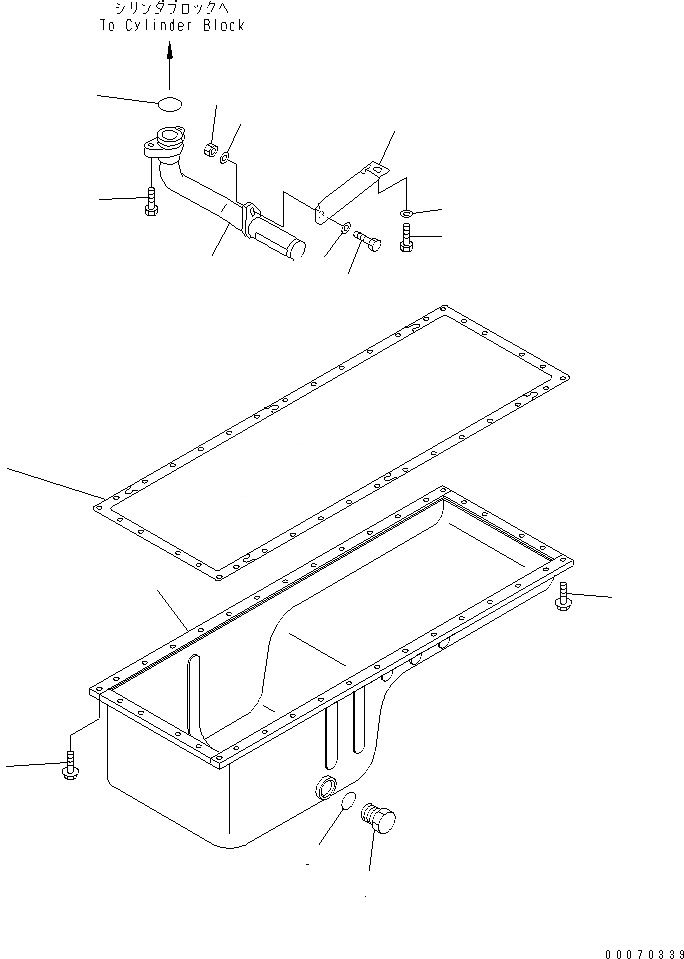 シリンダブロックへ
To Cylinder Block

00070339