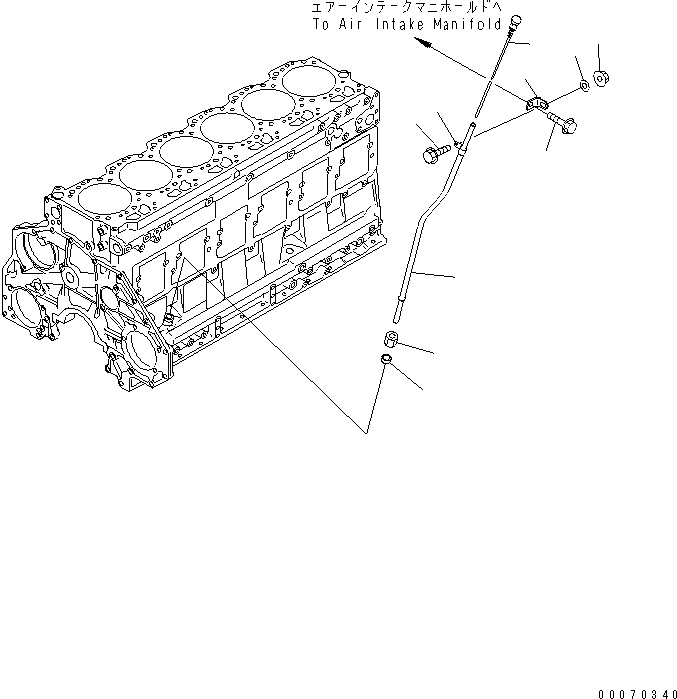 エアーインテークマニホールドへ
To Air Intake Manifold

00070340