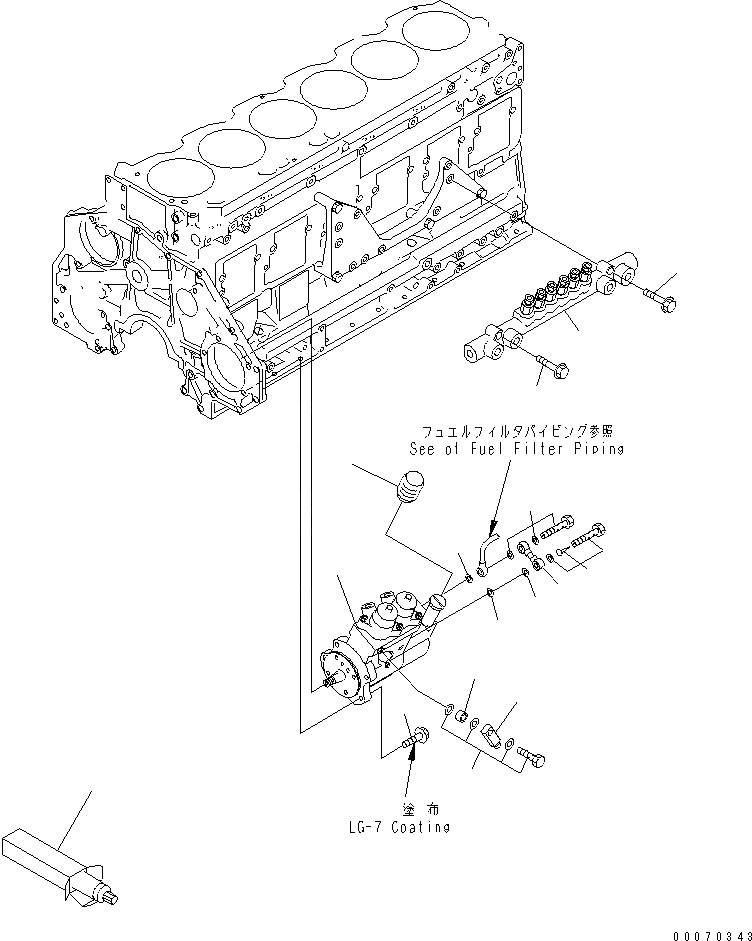 フュエルフィルタパイピング参照
See of Fuel Filter Piping

塗布
LG-7 Coating

00070343