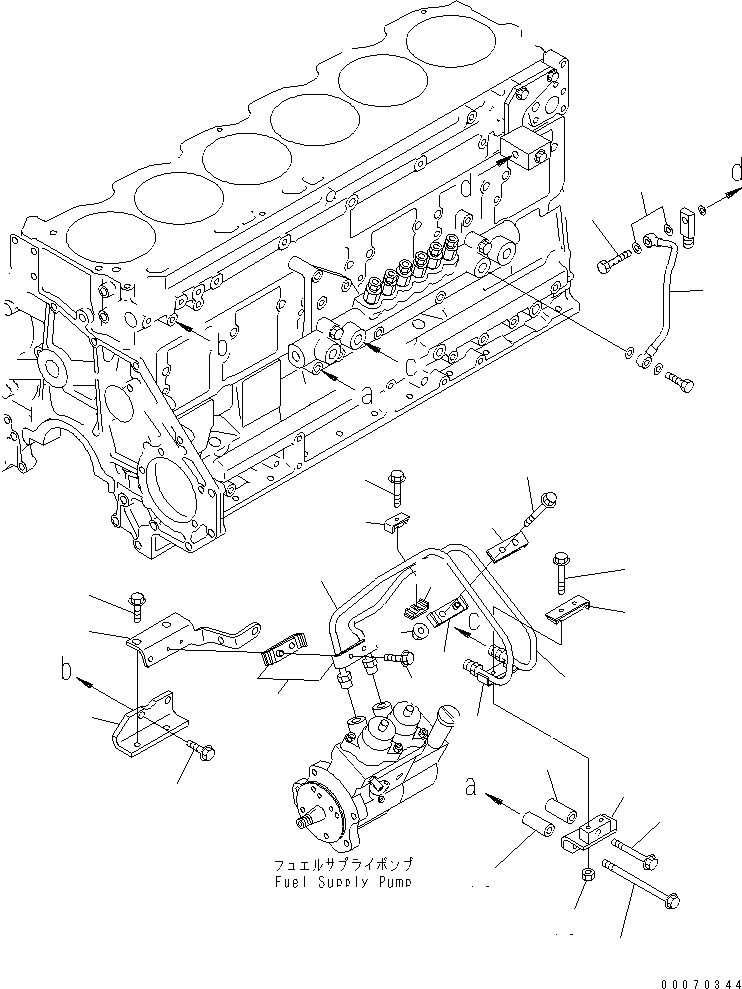 d
d
b
c
a
c
b
a
フュエルサプライポンプ
Fuel Supply Pump
00070344