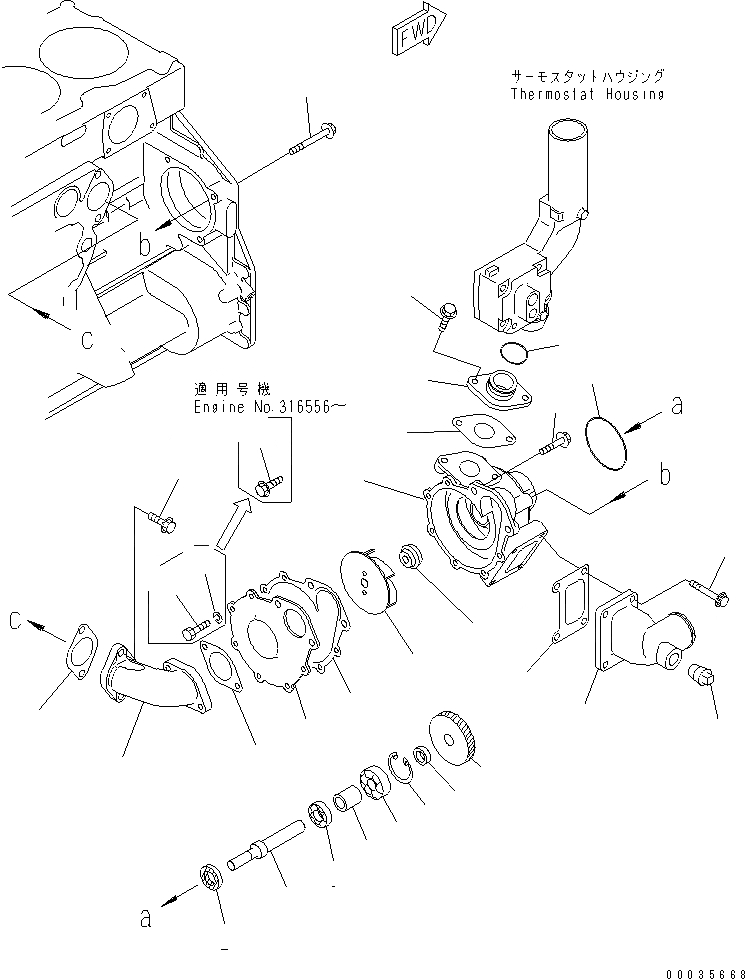 FWD

サーモスタットハウジング
Thermostat Housing

b

c

適用号機
Engine No.316556~

a

b

c

a

00035668