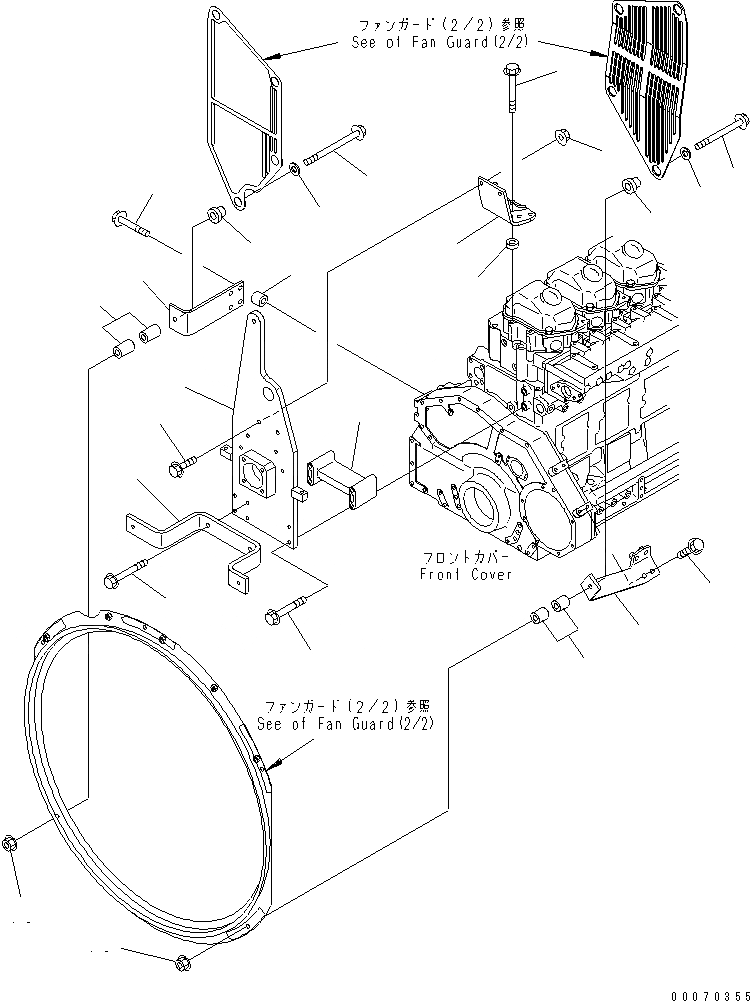 ファンガード(2/2)参照
See of Fan Guard(2/2)

フロントカバー
Front Cover

ファンガード(2/2)参照
See of Fan Guard(2/2)

00070355