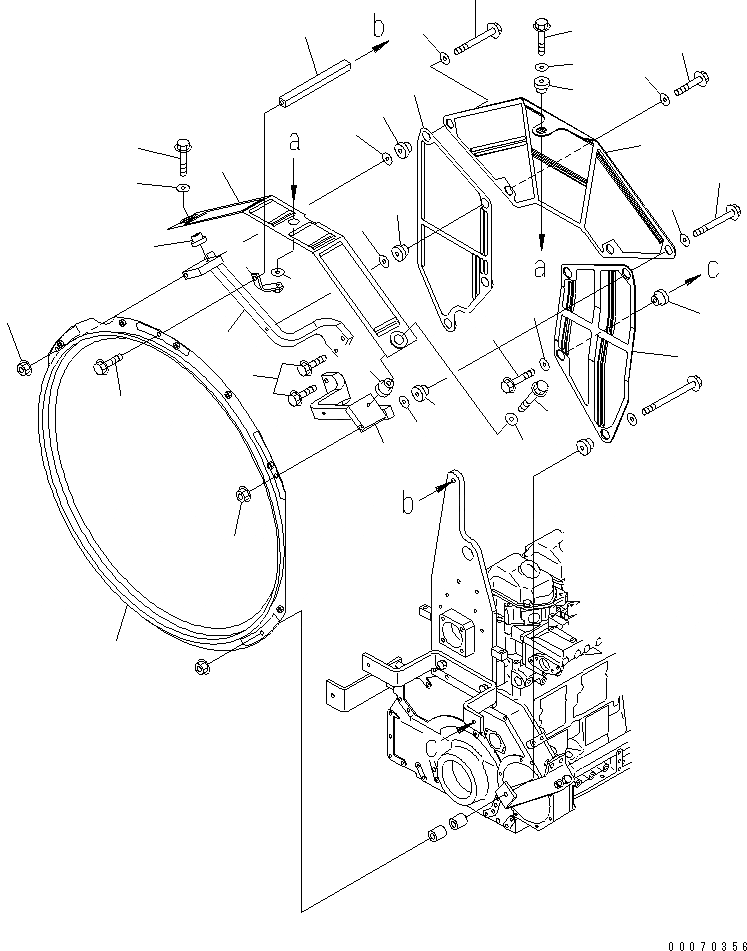 b

a

a

c

b

c

00070356