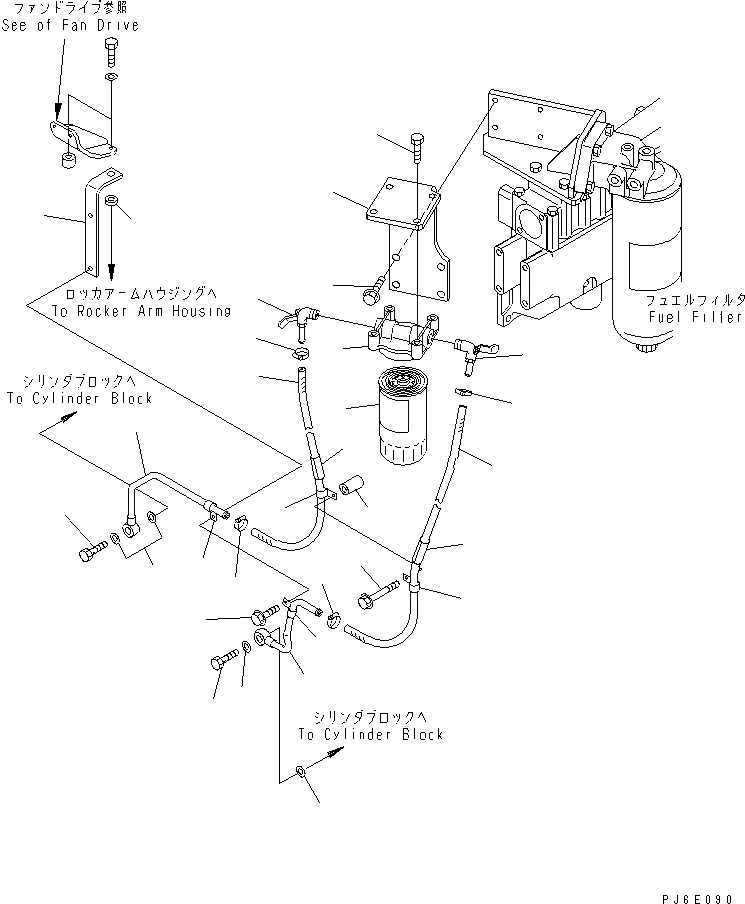 ファンドライブ参照
See of Fan Drive

ロッカアームハウジングへ
To Rocker Arm Housing

フュエルフィルタ
Fuel Filter

シリンダブロックへ
To Cylinder Block

シリンダブロックへ
To Cylinder Block

PJ6E090