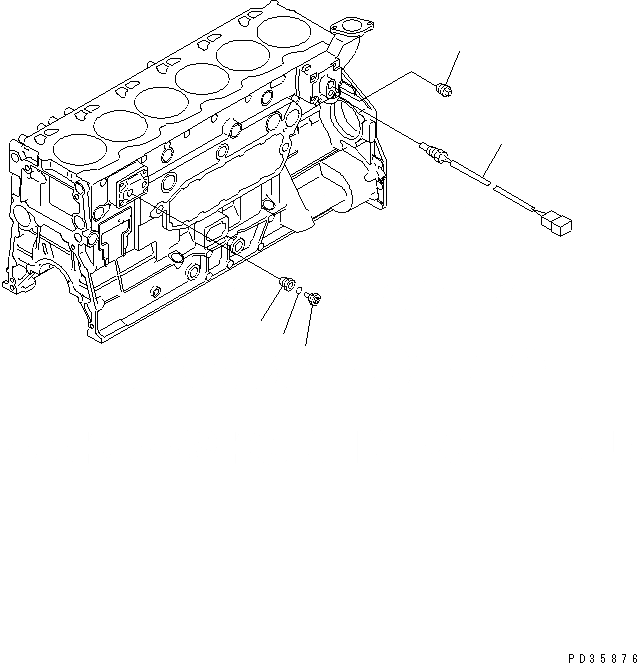 PD35876