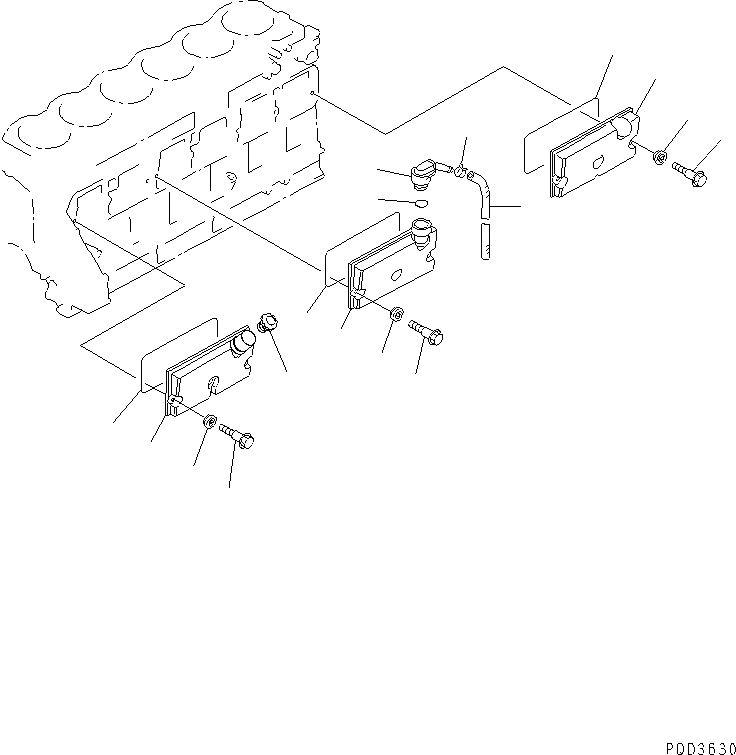 PDD3630