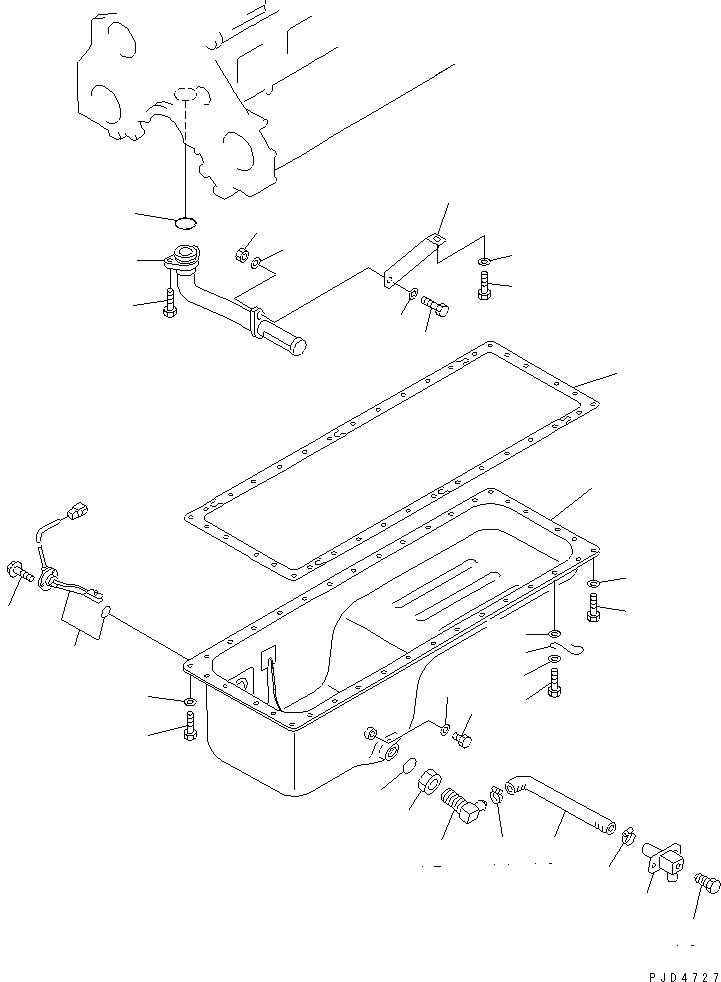 PJD4727