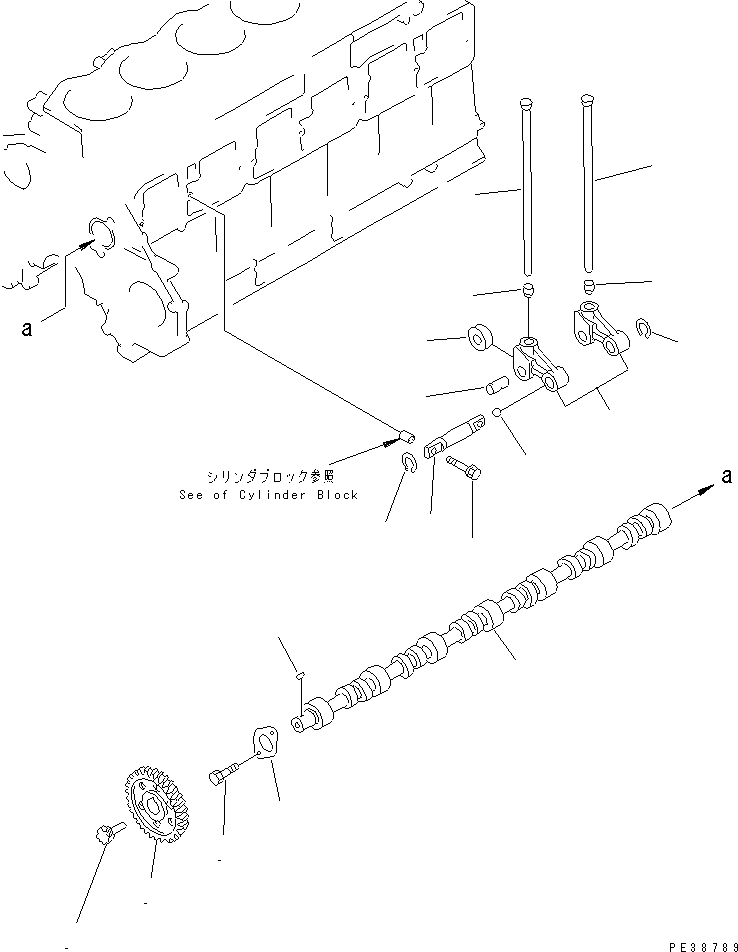 a

シリンダブロック参照
See of Cylinder Block

a

PE38789