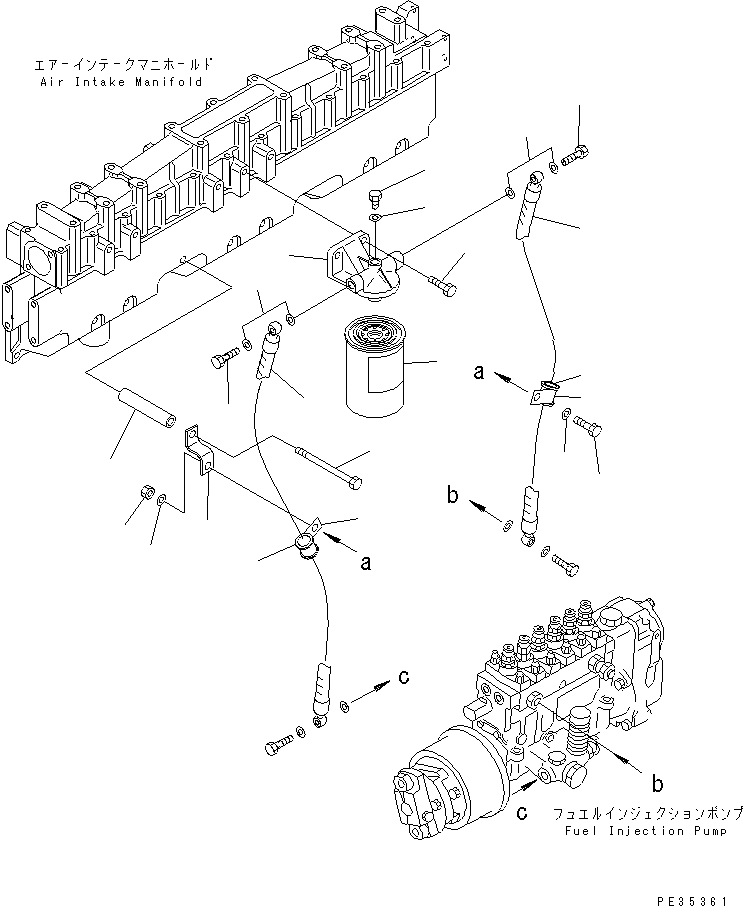 エアーインテークマニホールド
Air Intake Manifold

a

b

a

c

b

c

フュエルインジェクションポンプ
Fuel Injection Pump

PE35361