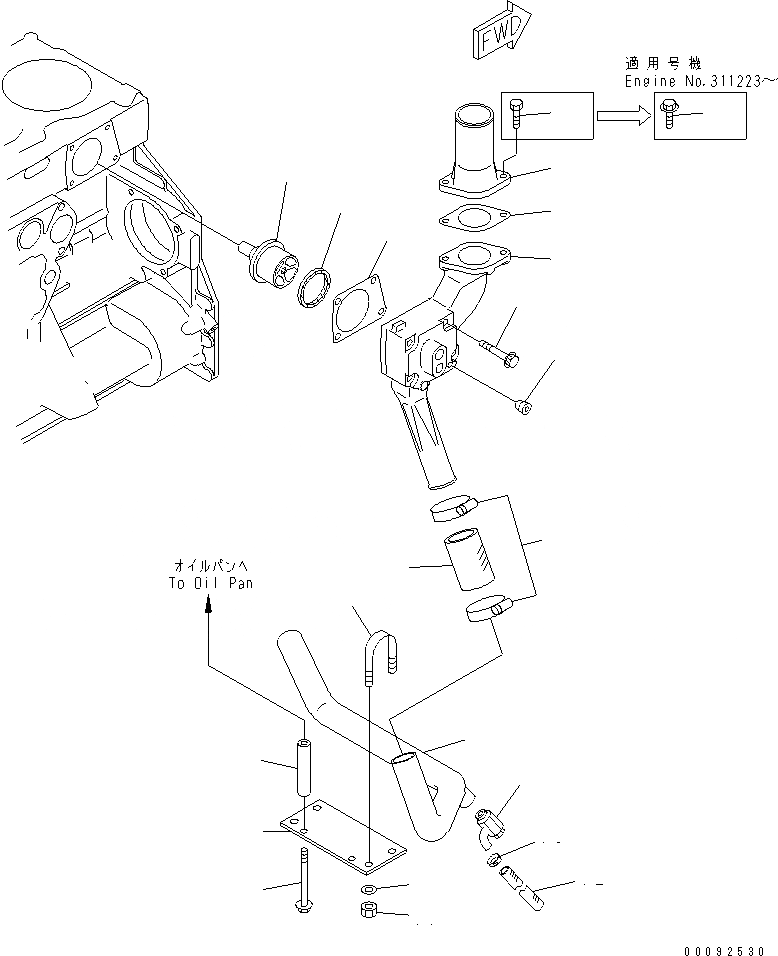 FWD

適用号機
Engine No.311223~

オイルパンへ
To Oil Pan

00092530