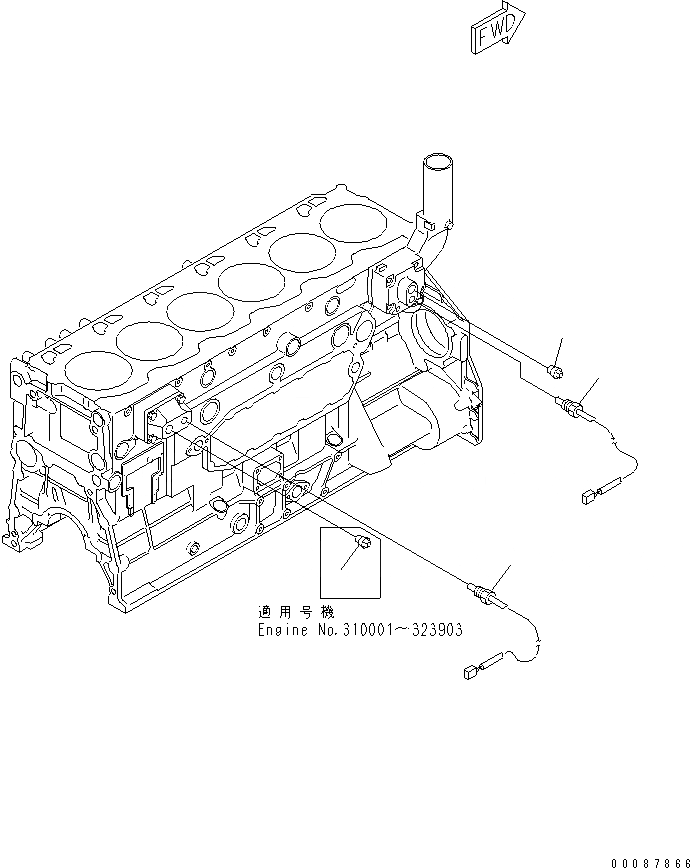 FWD

適用号機
Engine No.310001～323903

00087866