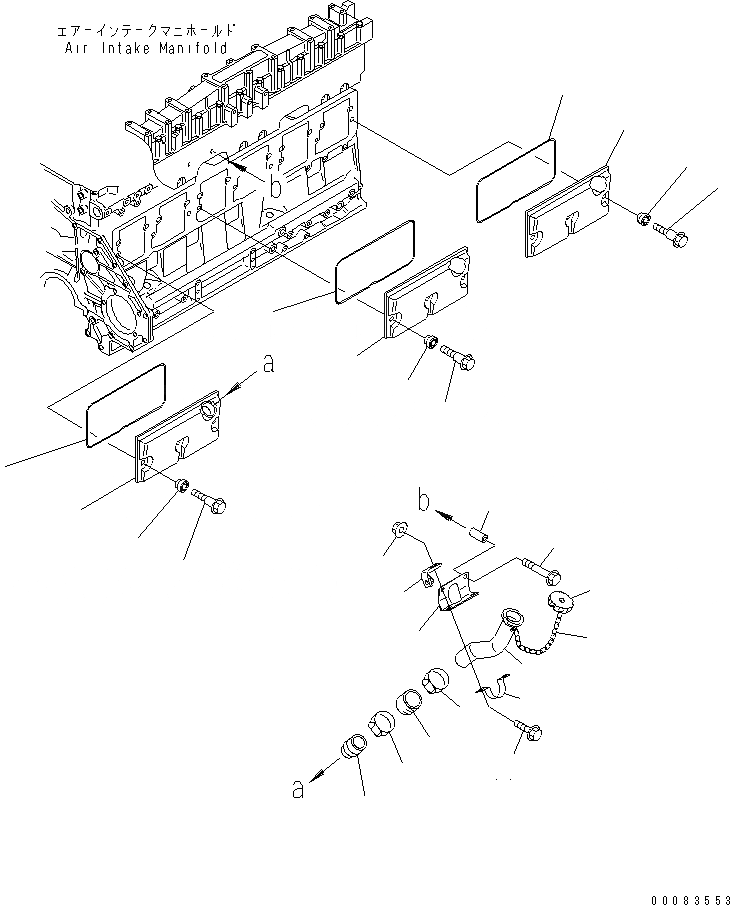 エアーインテークマニホールド
Air Intake Manifold

b

a

b

a

00083553