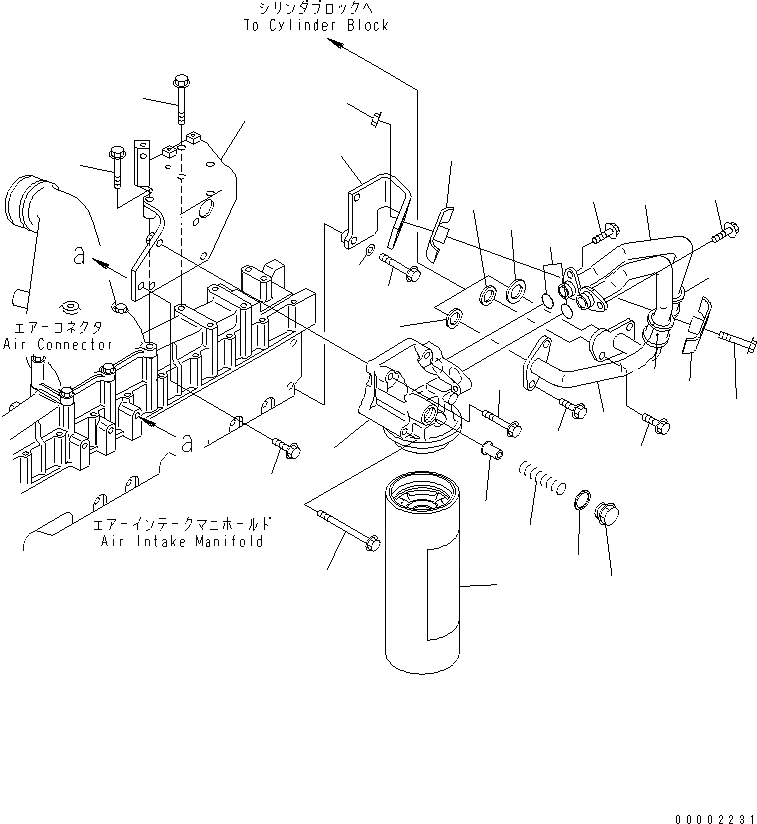 シリンダブロックへ
To Cylinder Block

a

エアーコネクタ
Air Connector

a

エアーインテークマニホールド
Air Intake Manifold

00002231