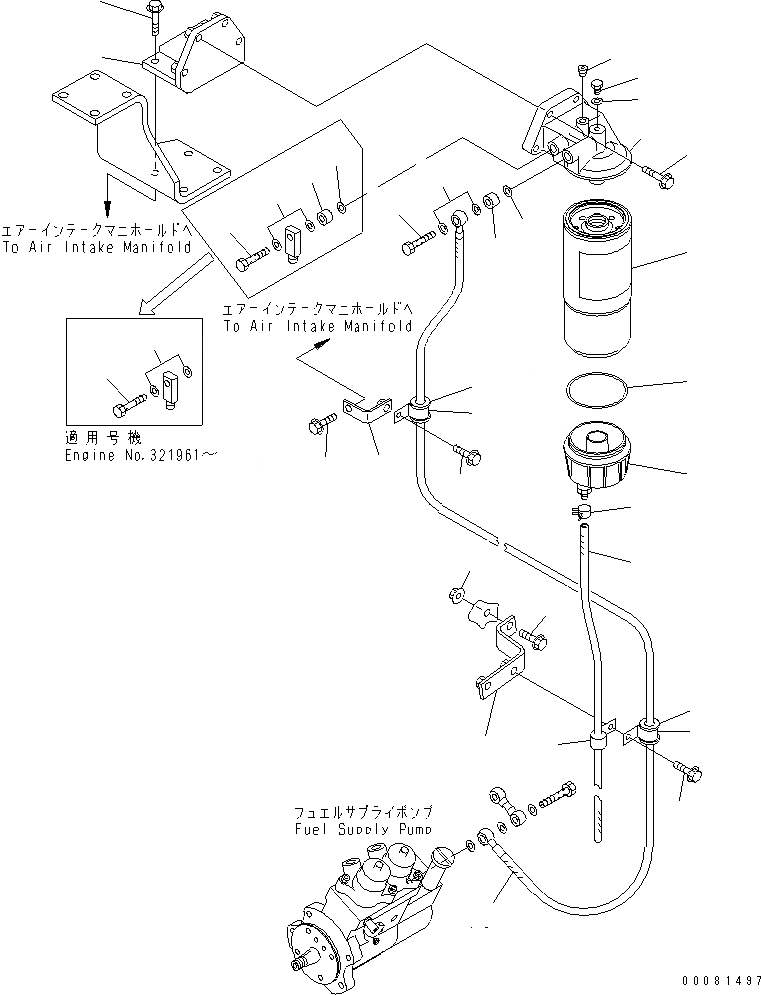 エアーインテークマニホールドへ
To Air Intake Manifold

エアーインテークマニホールドへ
To Air Intake Manifold

適用号機
Engine No.321961～

フュエルサプライポンプ
Fuel Supply Pump

00081497