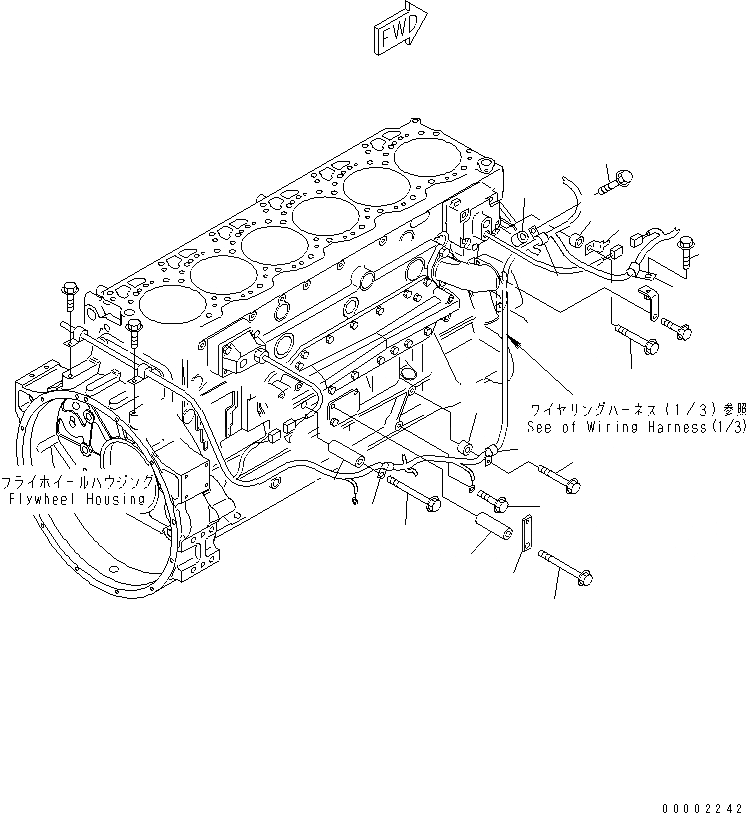 FWD

ワイヤリングハーネス(1/3)参照
See of Wiring Harness(1/3)

フライホイールハウジング
Flywheel Housing

00002242