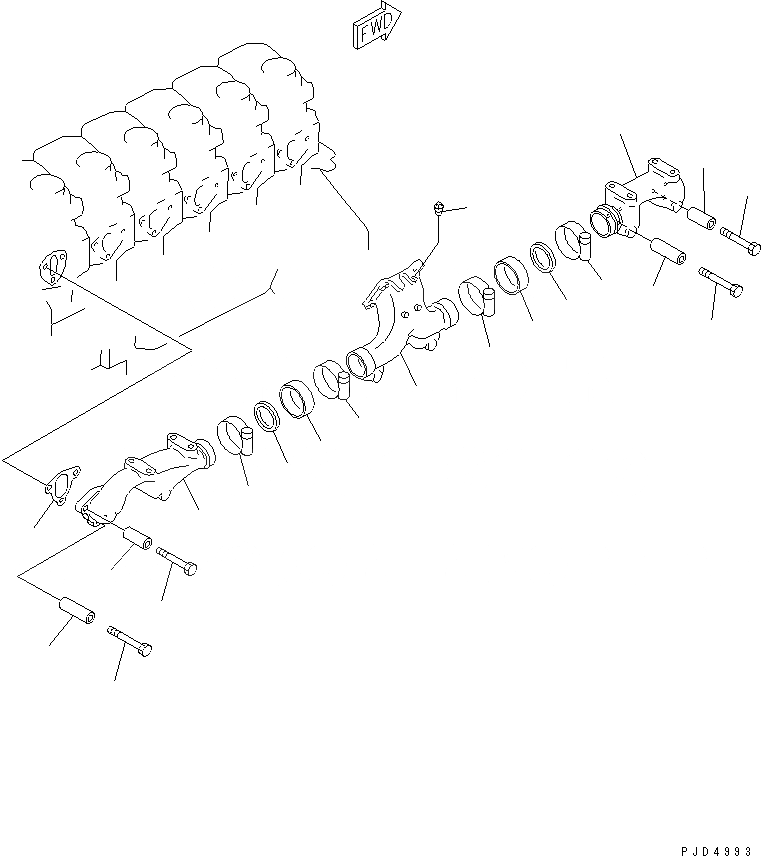 FWD

PJD4993