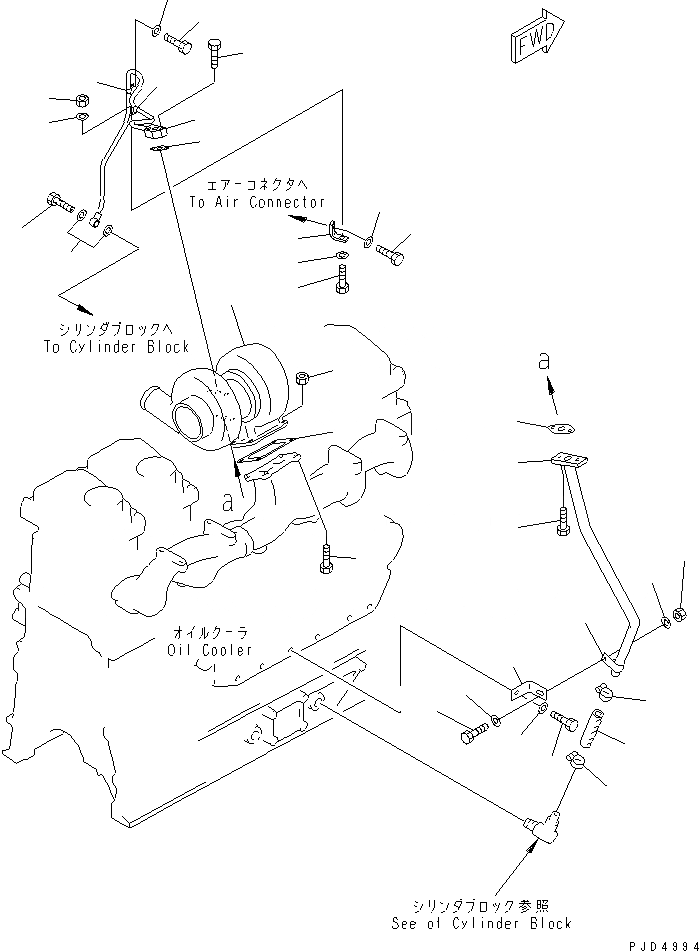 FWD

エアーコネクタへ
To Air Connector

シリンダブロックへ
To Cylinder Block

a

a

オイルクーラ
Oil Cooler

シリンダブロック参照
See of Cylinder Block

PJD4994