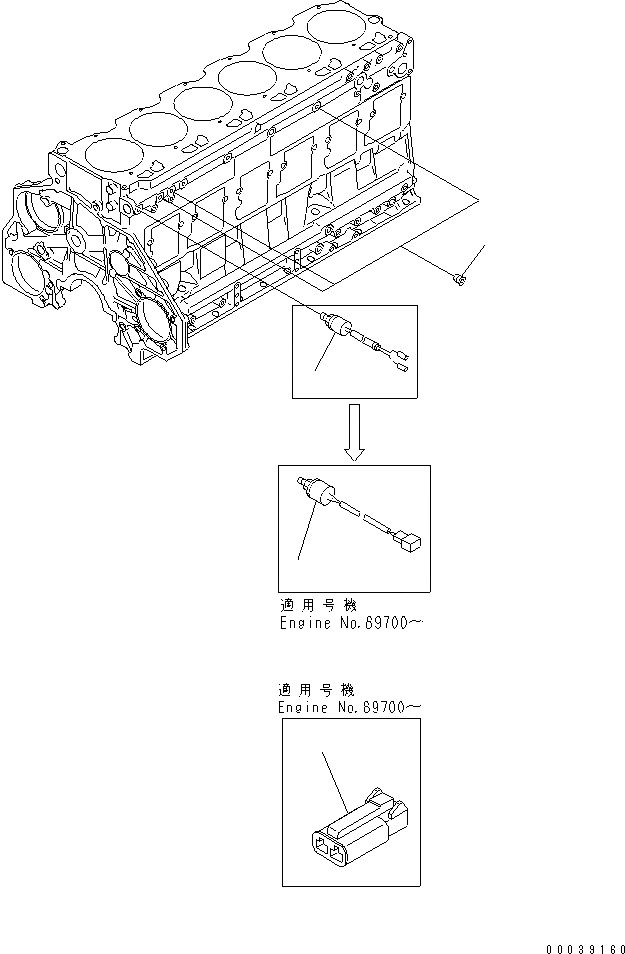 適用号機
Engine No.89700~

適用号機
Engine No.89700~

00039160