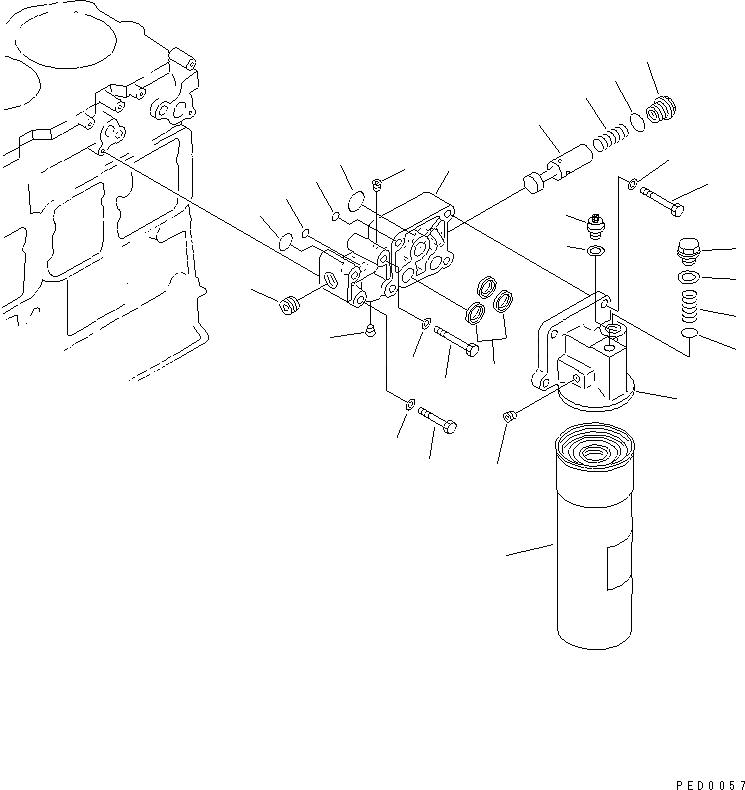 PED0057