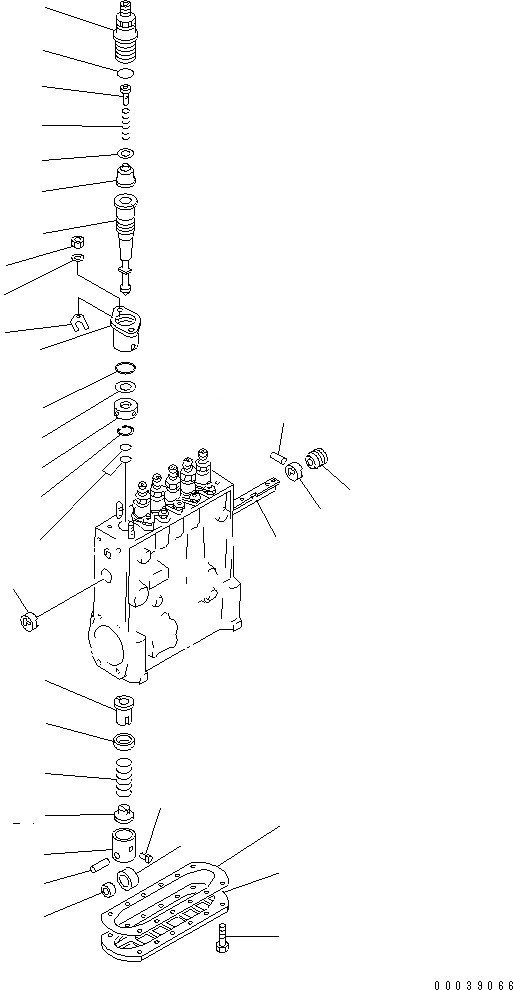 00039066