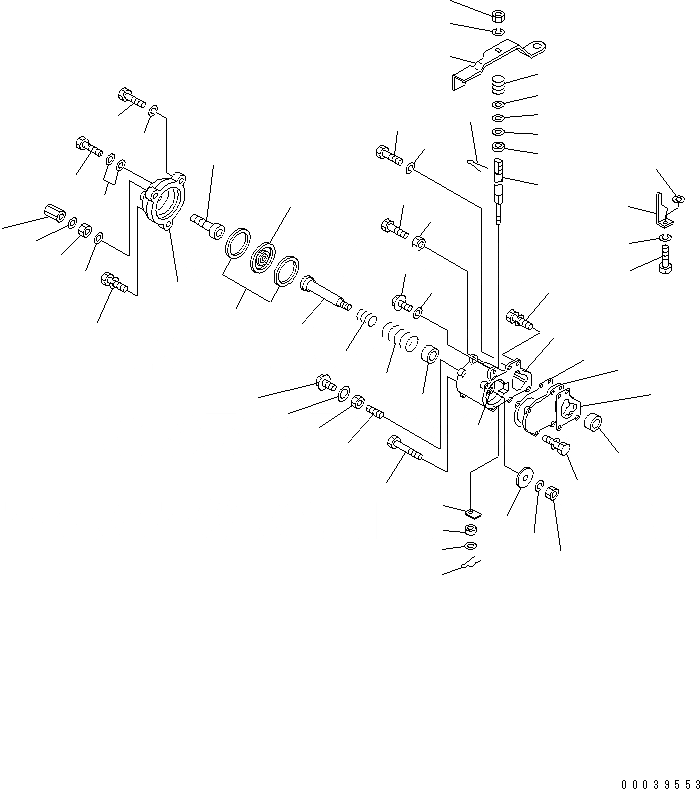 00039553