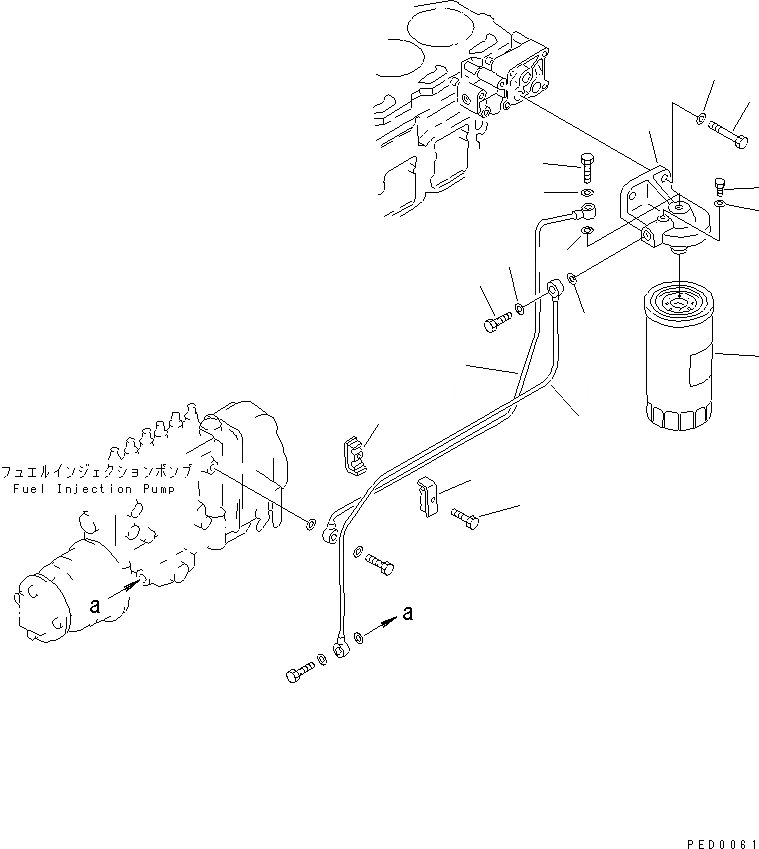 フュエルインジェクションポンプ
Fuel Injection Pump

a

a

PED0061