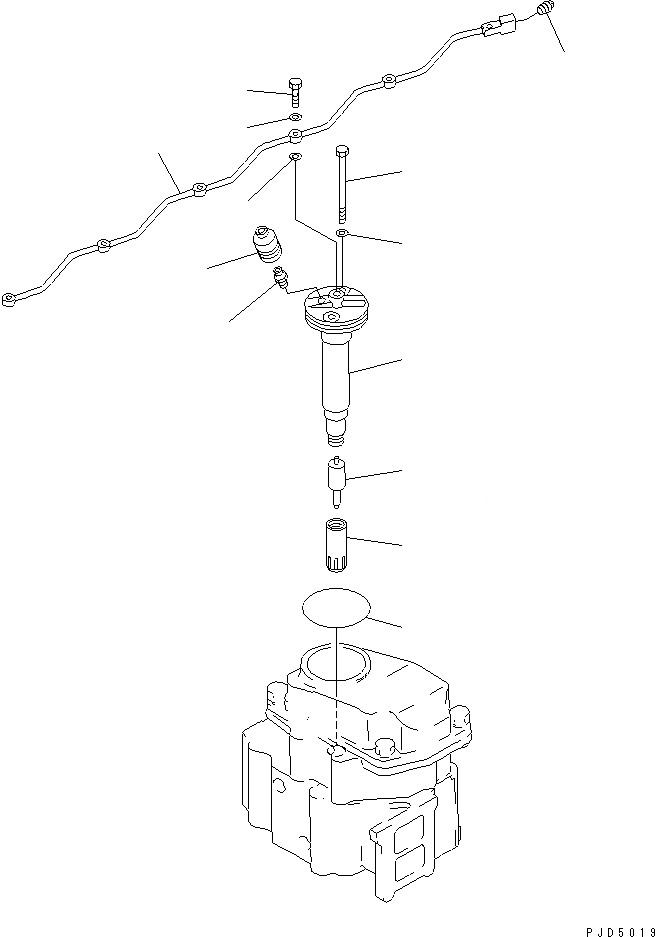 PJD5019