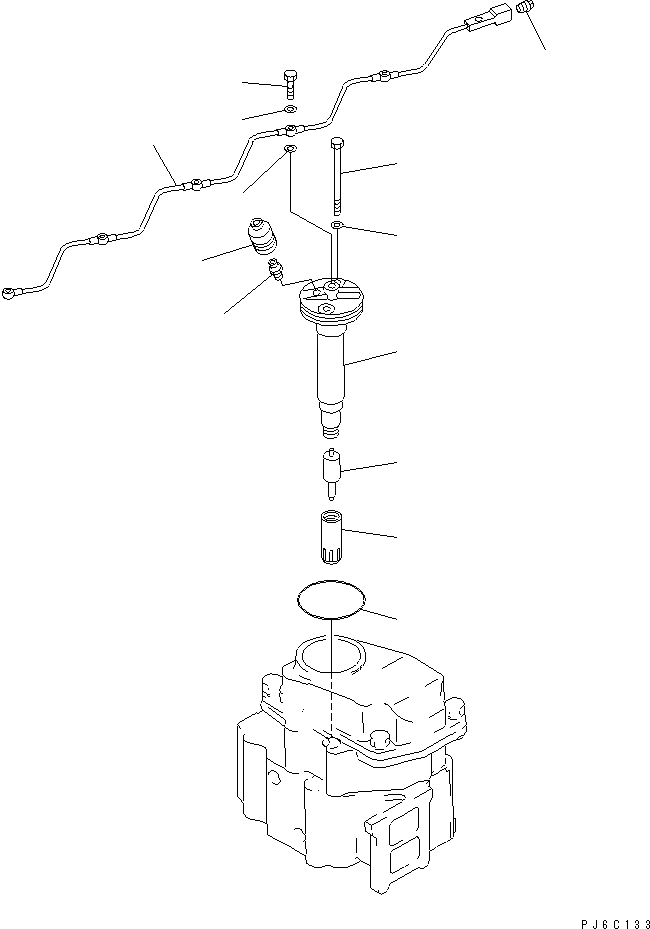 PJ6C133