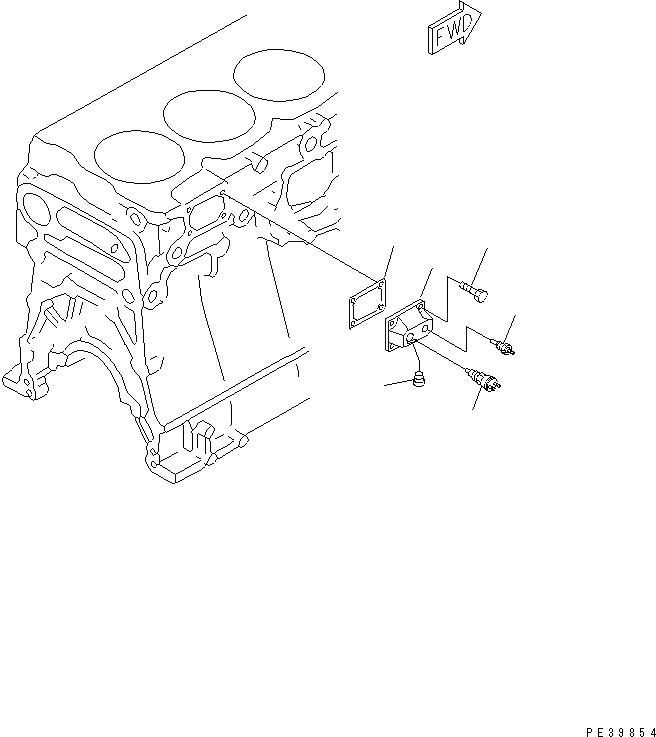 FWD

PE39854