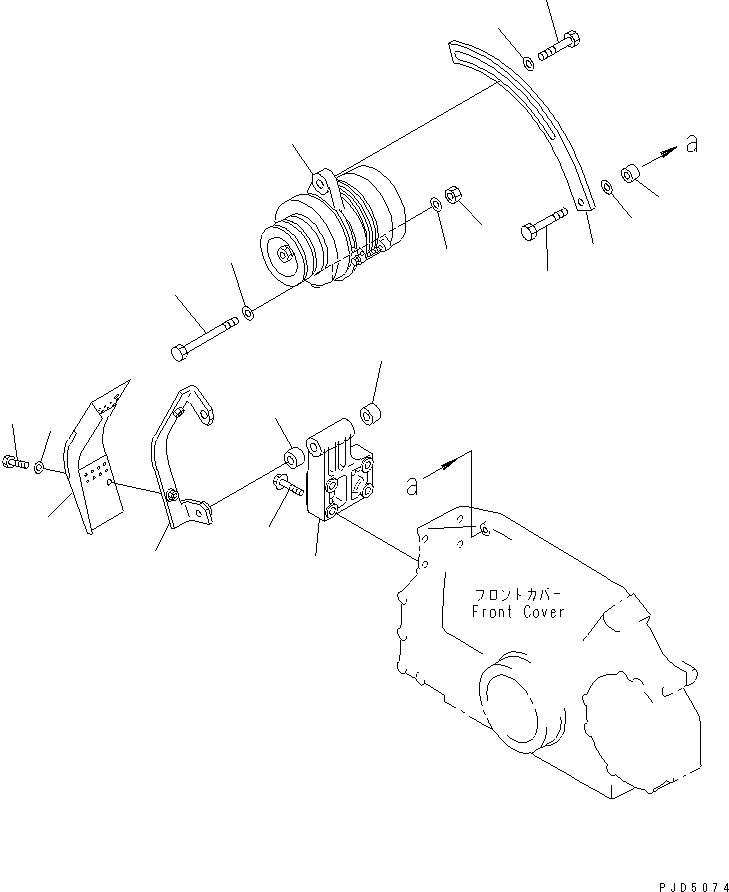 a

a

フロントカバー
Front Cover

PJD5074